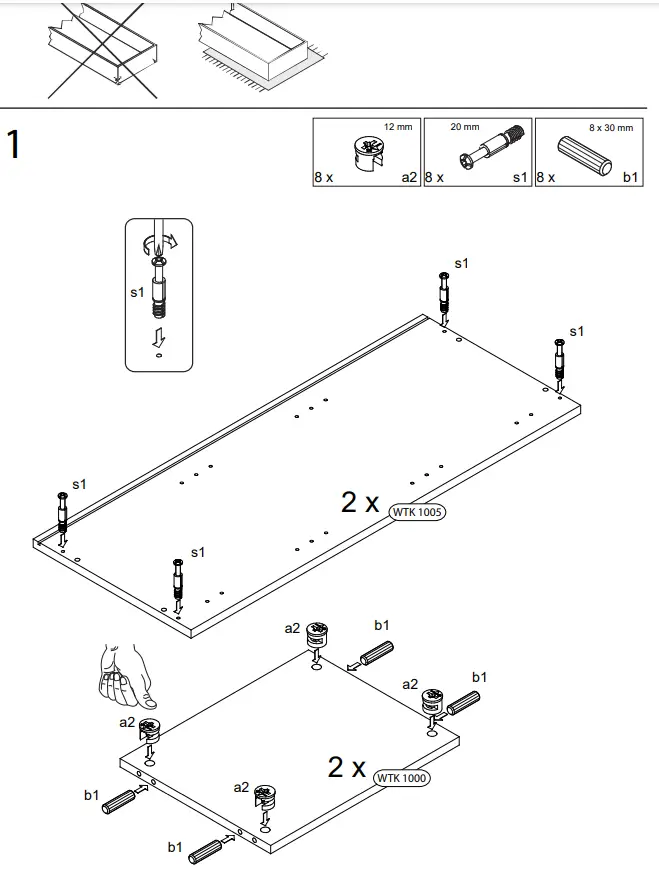 1

12 mm
8 x a2

20 mm
8 x s1

8 x 30 mm
8 x b1

s1

s1

s1

s1

s1

2 x WTK 1005

a2 b1

a2 b1

a2

2 x WTK 1000

b1 a2

b1