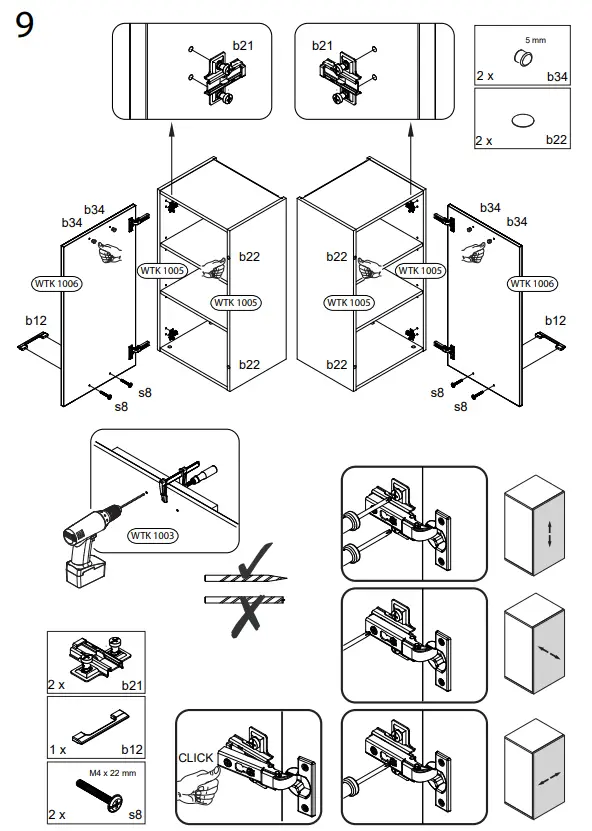 9

b21

b21

5 mm
2 x b34

2 x b22

b34
b34
WTK 1006
b12
WTK 1005
b22
WTK 1005
b22
s8
s8

b22
WTK 1005
WTK 1005
b22
b34
b34
WTK 1006
b12
s8
s8

WTK 1003

2 x b21

1 x b12

M4 x 22 mm
2 x s8

CLICK