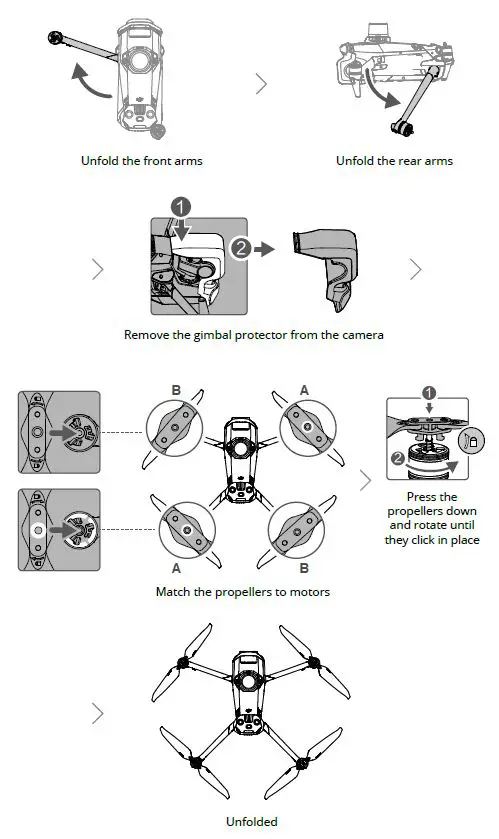 Unfold the front arms

Unfold the rear arms

1

2

Remove the gimbal protector from the camera

B

A

A

B

Match the propellers to motors

1

2

Press the propellers down and rotate until they click in place

Unfolded