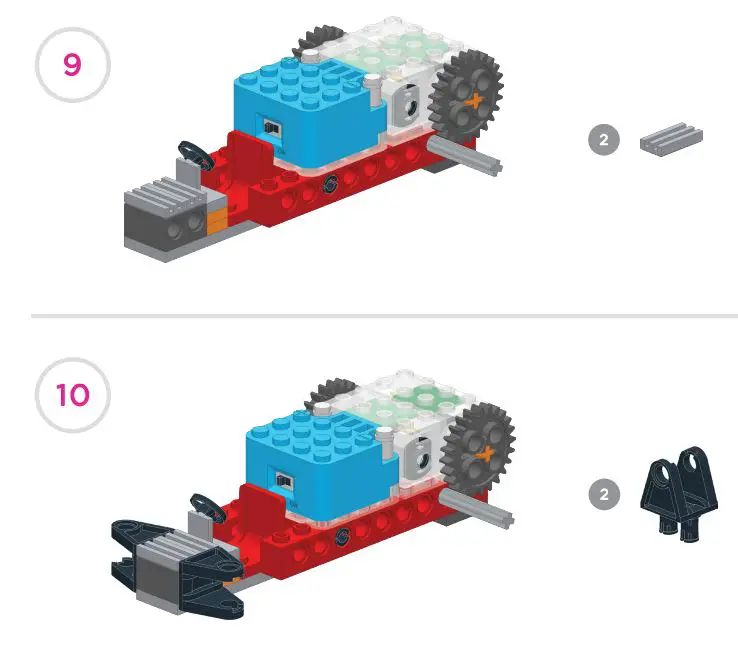 9

2

10

2