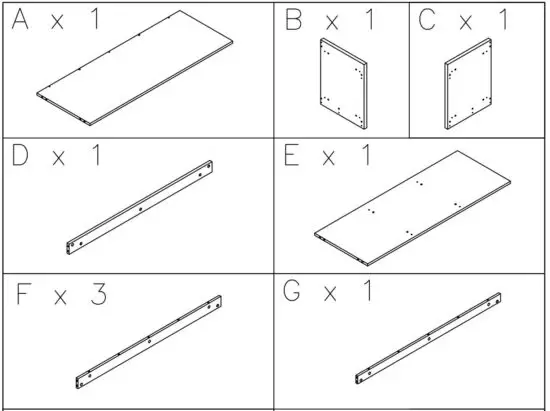 A x 1

B x 1

C x 1

D x 1

E x 1

F x 3

G x 1