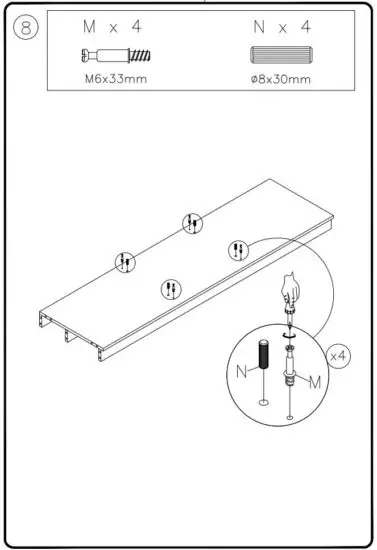 8

M x 4

M6x33mm

N x 4

ø8x30mm

x4

N

M