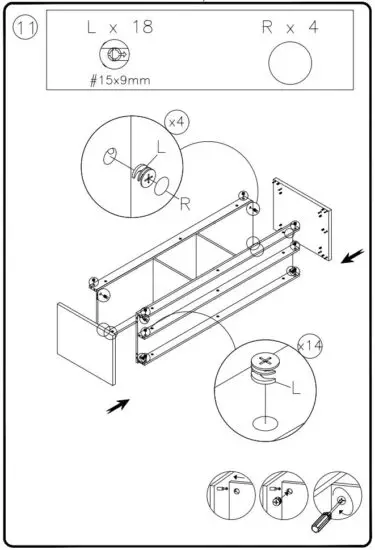 11

L x 18

#15x9mm

R x 4

x4

L

R

x14

L