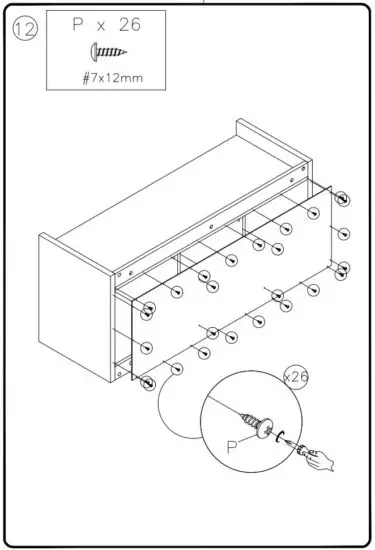 12

P x 26

#7x12mm

x26

P