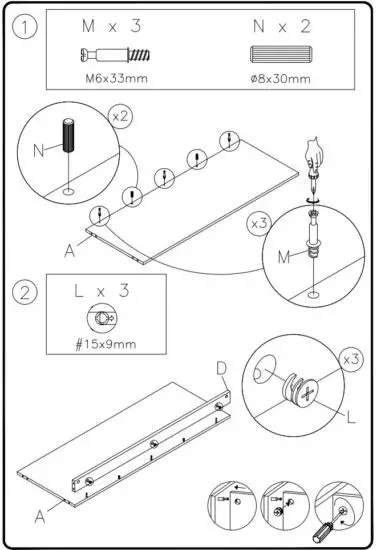 1

M x 3

M6x33mm

N x 2

ø8x30mm

x2

N

A

x3

M

2

L x 3

#15x9mm

D

x3

L

A