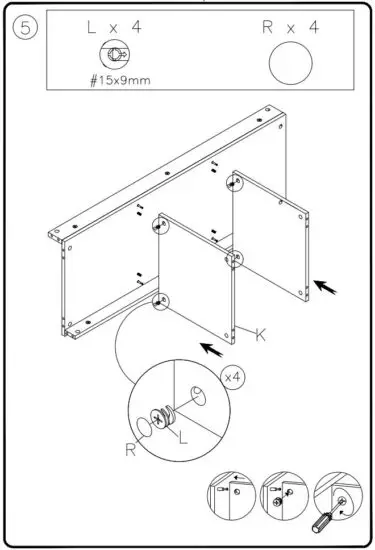 5

L x 4

#15x9mm

R x 4

K

x4

R

L