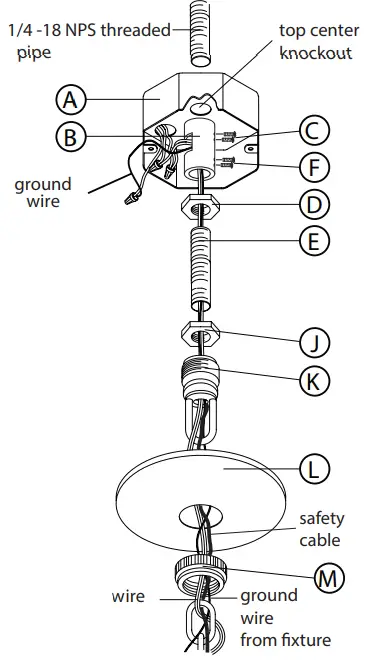 1/4 -18 NPS threaded pipe

top center knockout

A

B

C

F

ground wire

D

E

J

K

L

safety cable

M

wire

ground wire from fixture