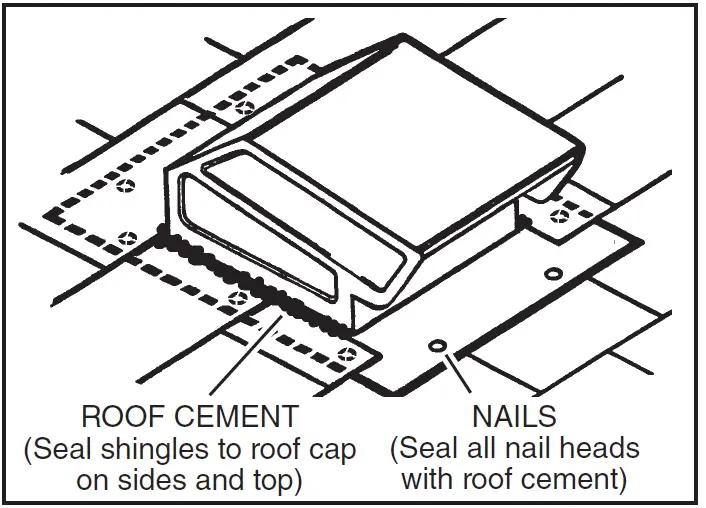 ROOF CEMENT
(Seal shingles to roof cap on sides and top)

NAILS
(Seal all nail heads with roof cement)