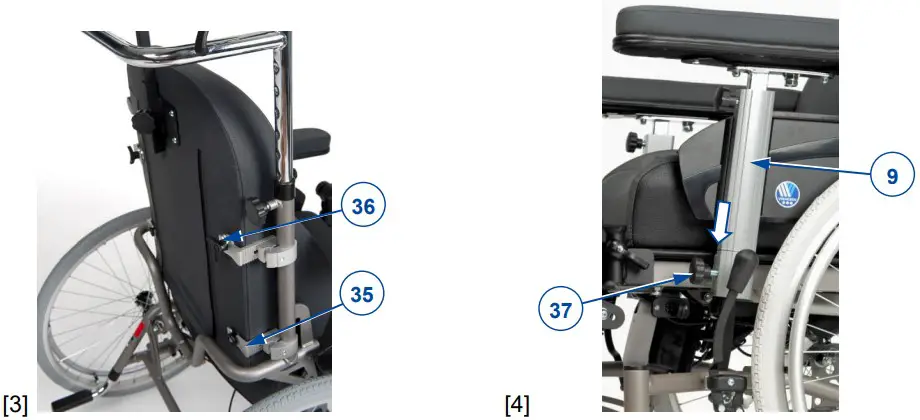 36

35

[3]

9

37

[4]