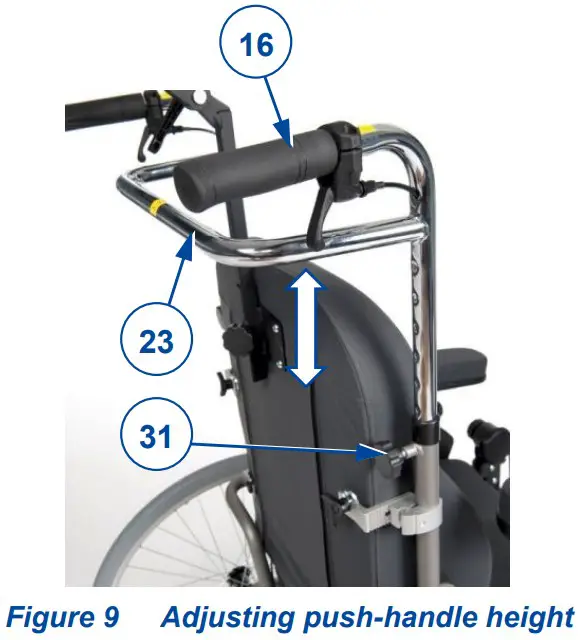 16

23

31

Figure 9 Adjusting push-handle height