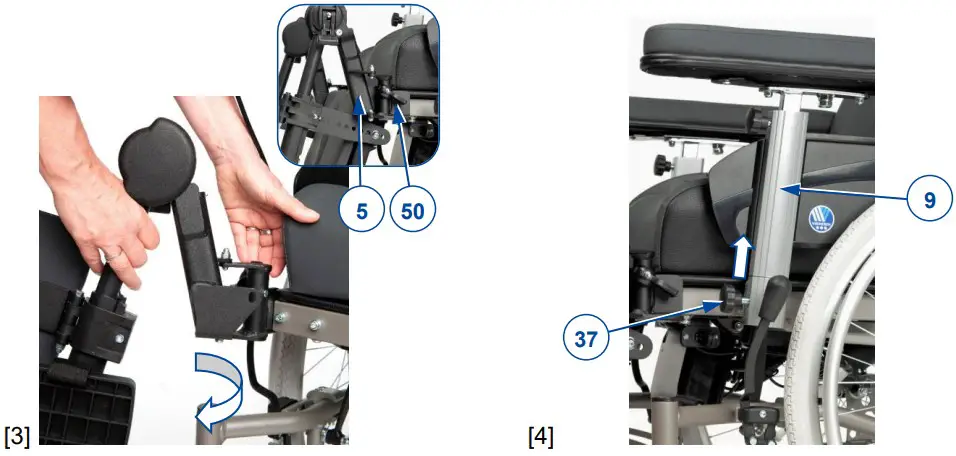 5
50
[3]
9
37
[4]