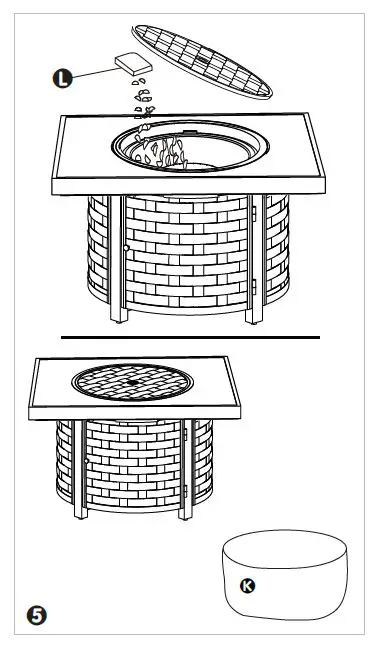 L

K

5