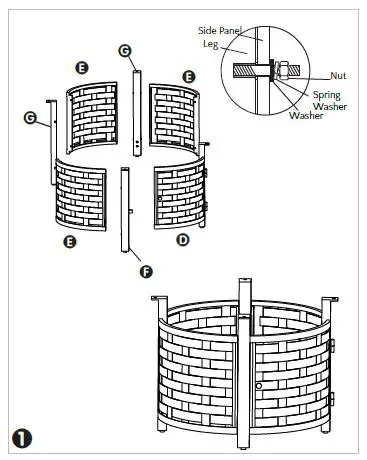 Side Panel
Leg
Nut
Spring Washer
Washer

G
E
E
G
E
D
F

1