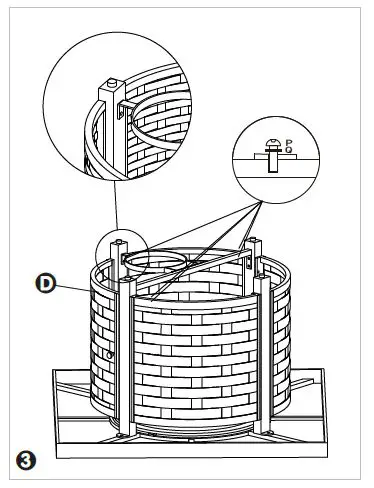 P
Q

D

3