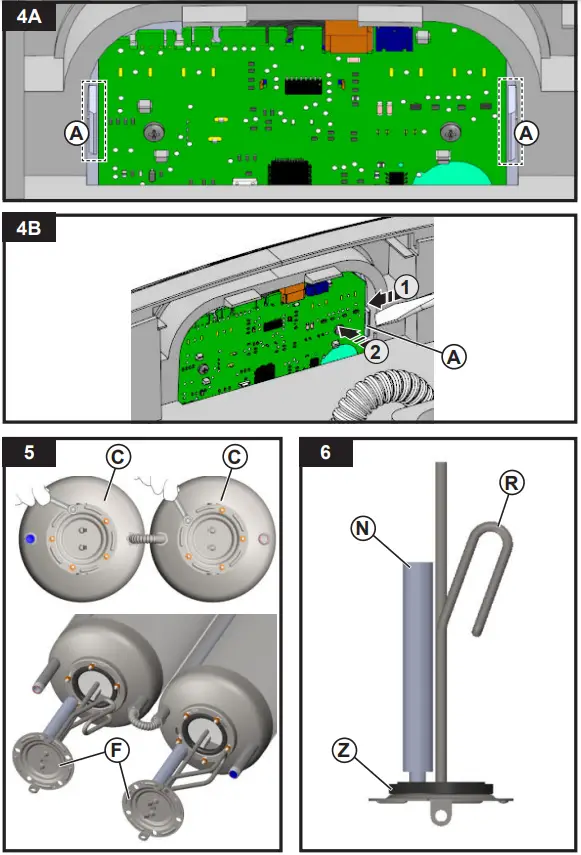 4A

A

A

4B

1

2

A

5

C

C

F

6

R

N

Z