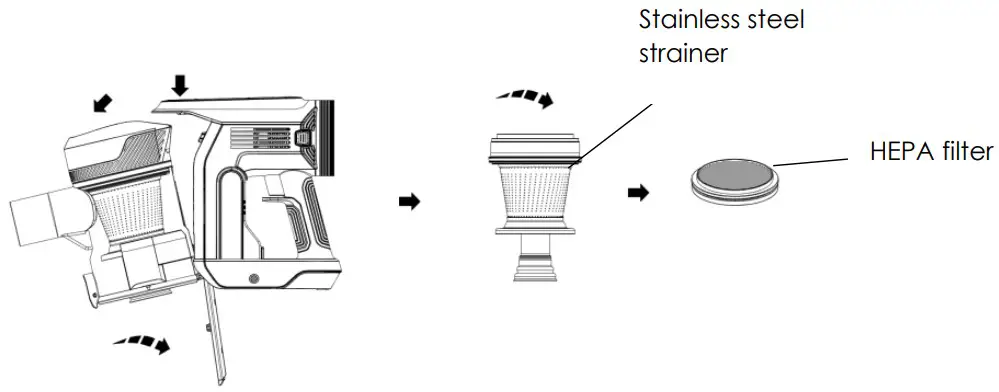 Stainless steel strainer

HEPA filter