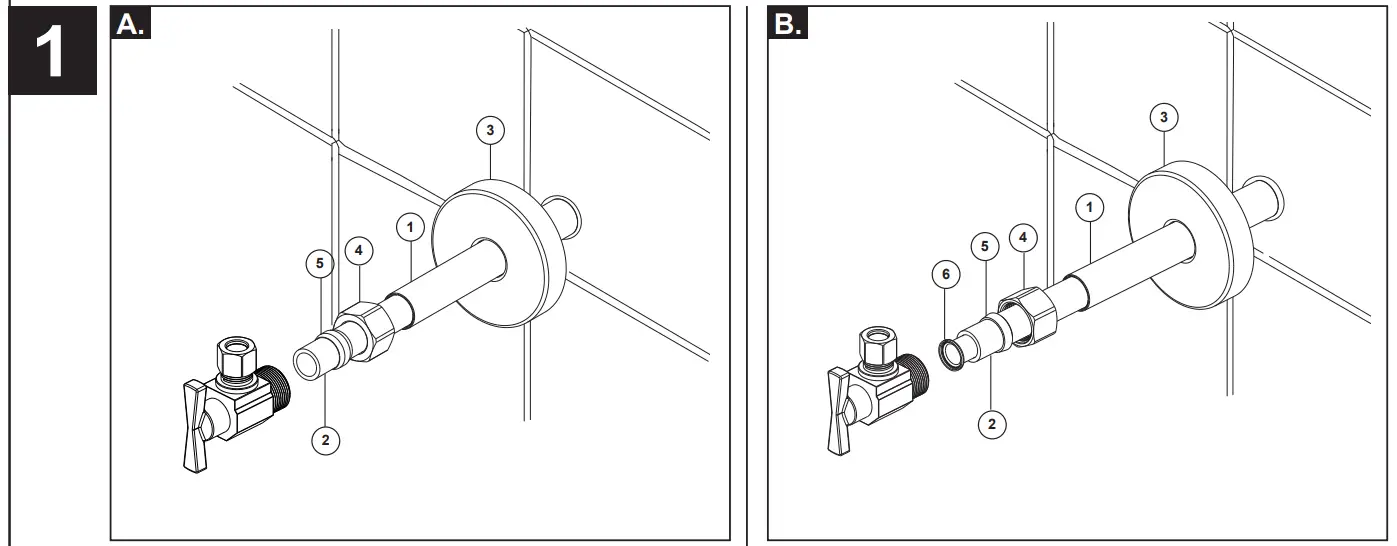 1

A.

3
1
4
5
2

B.

3
1
4
5
6
2