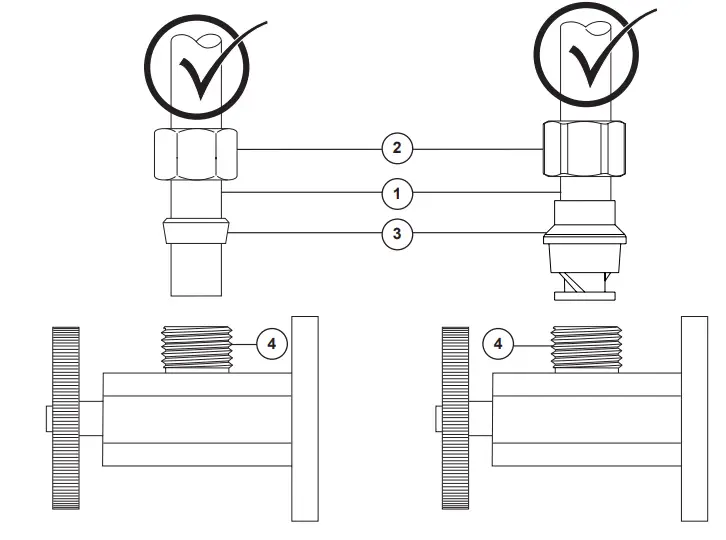 2
1
3
4
4