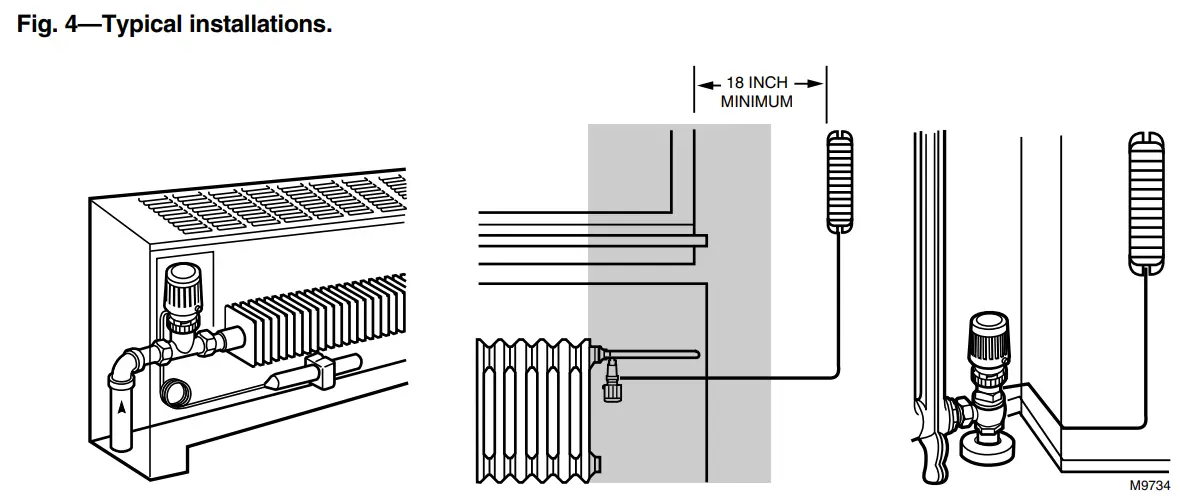 Fig. 4—Typical installations.

18 INCH MINIMUM

M9734