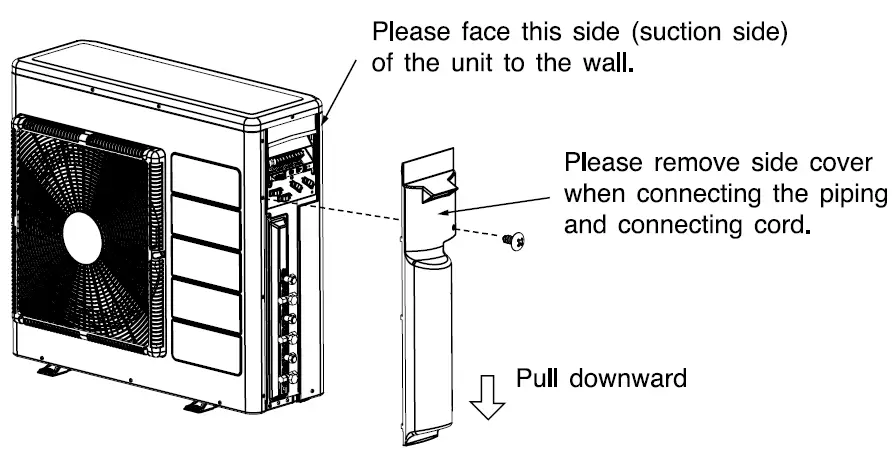 Please face this side (suction side) of the unit to the wall.

Please remove side cover when connecting the piping and connecting cord.

Pull downward