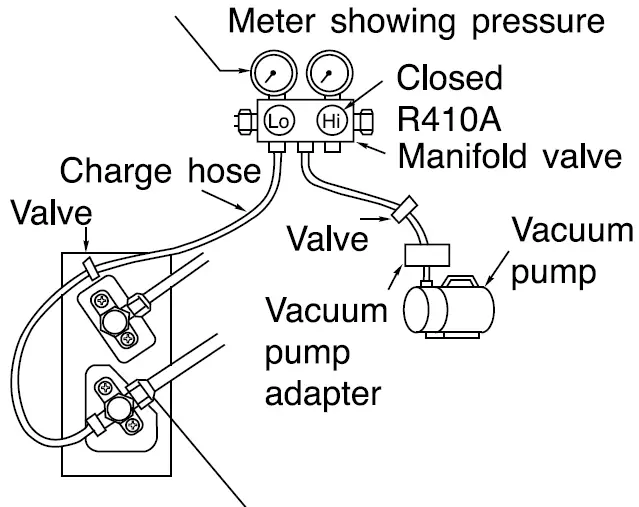 Meter showing pressure

Lo

Hi

Closed

R410A

Manifold valve

Charge hose

Valve

Valve

Vacuum pump

Vacuum pump adapter