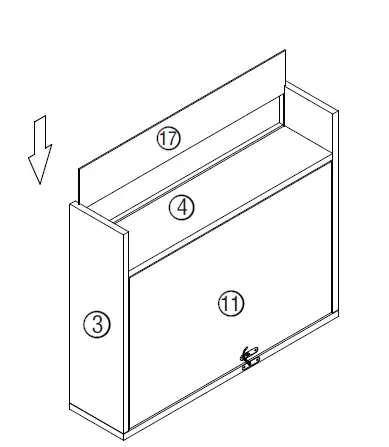 17
4
11
3