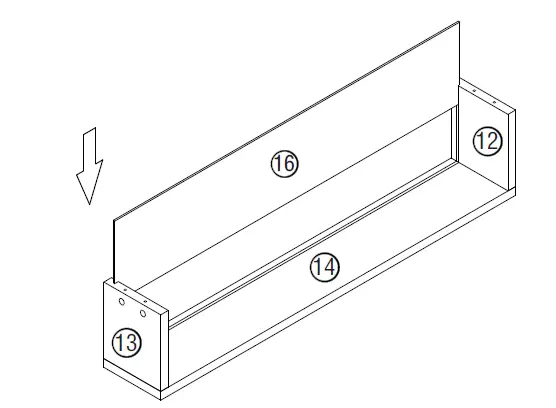 16
12
14
13