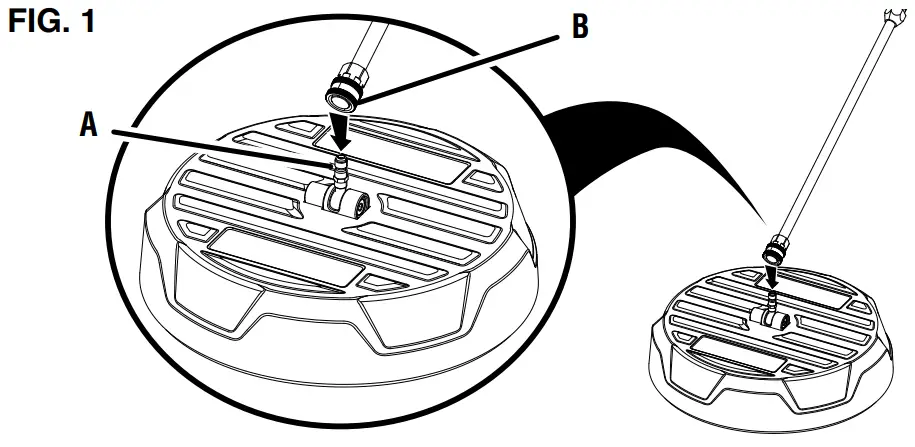 FIG. 1

B

A