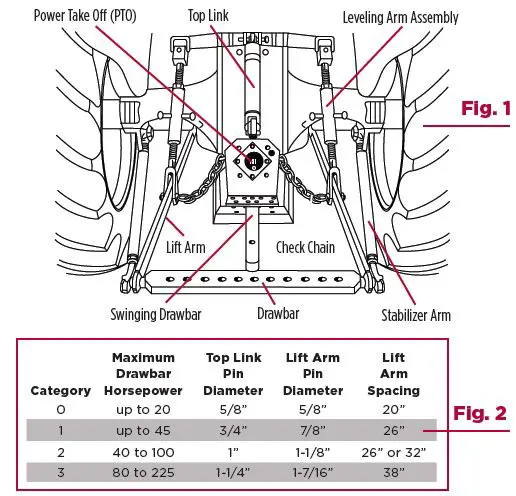 Power Take Off (PTO)

Top Link

Leveling Arm Assembly

Fig. 1

Lift Arm

Check Chain

Swinging Drawbar

Drawbar

Stabilizer Arm

| Category | Maximum Drawbar Horsepower | Top Link Pin Diameter | Lift Arm Pin Diameter | Lift Arm Spacing |
|---|---|---|---|---|
| 0 | up to 20 | 5/8" | 5/8" | 20" |
| 1 | up to 45 | 3/4" | 7/8" | 26" |
| 2 | 40 to 100 | 1" | 1-1/8" | 26" or 32" |
| 3 | 80 to 225 | 1-1/4" | 1-7/16" | 38" |

Fig. 2