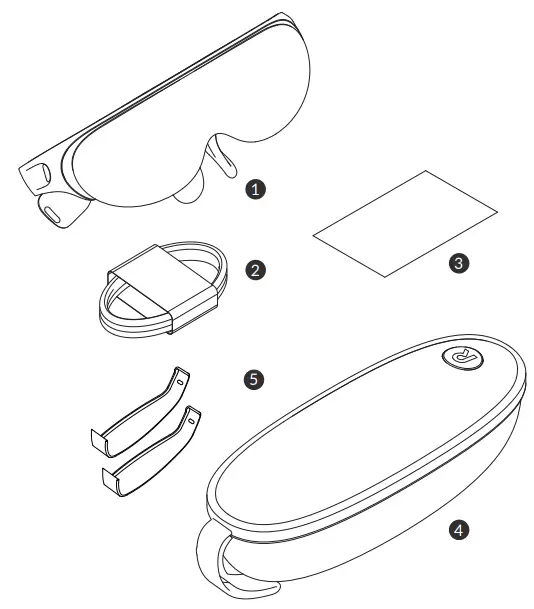 1
2
3
5
4