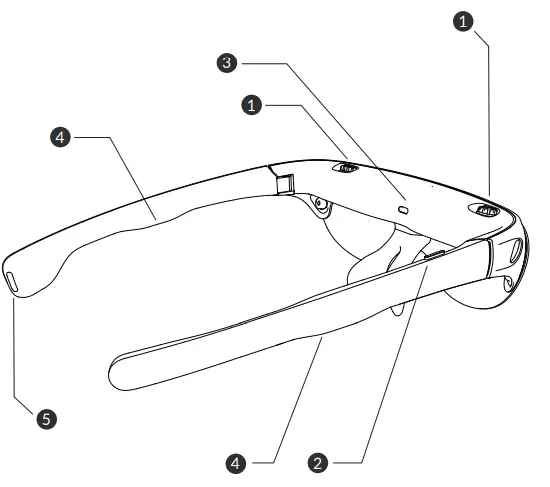 1
3
1
4
5
4
2