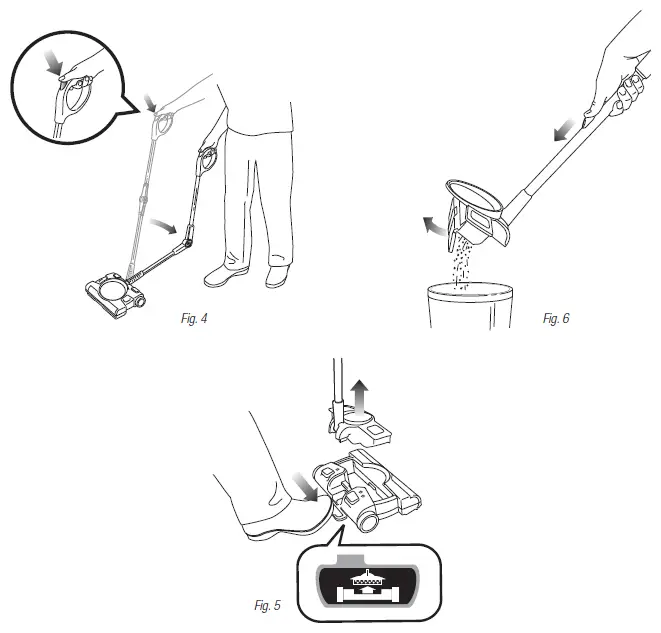 Fig. 4

Fig. 6

Fig. 5