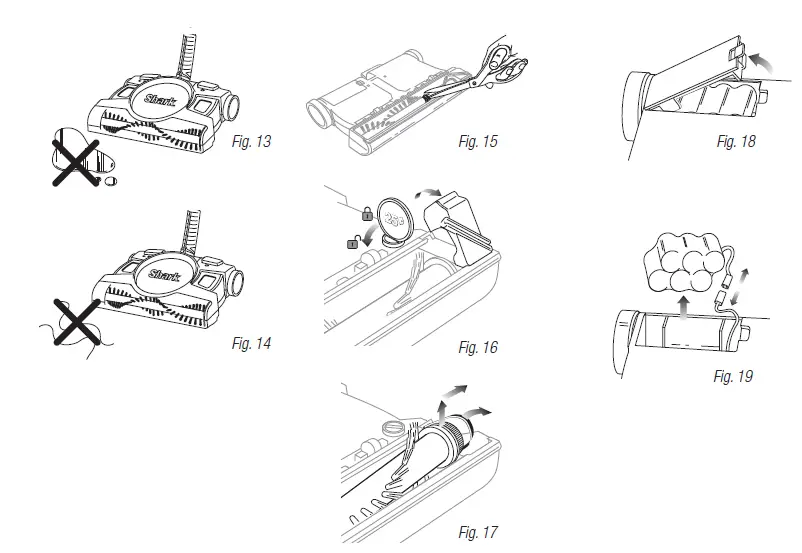 Shark
Fig. 13

Shark
Fig. 14

Fig. 15

25¢
Fig. 16

Fig. 17

Fig. 18

Fig. 19