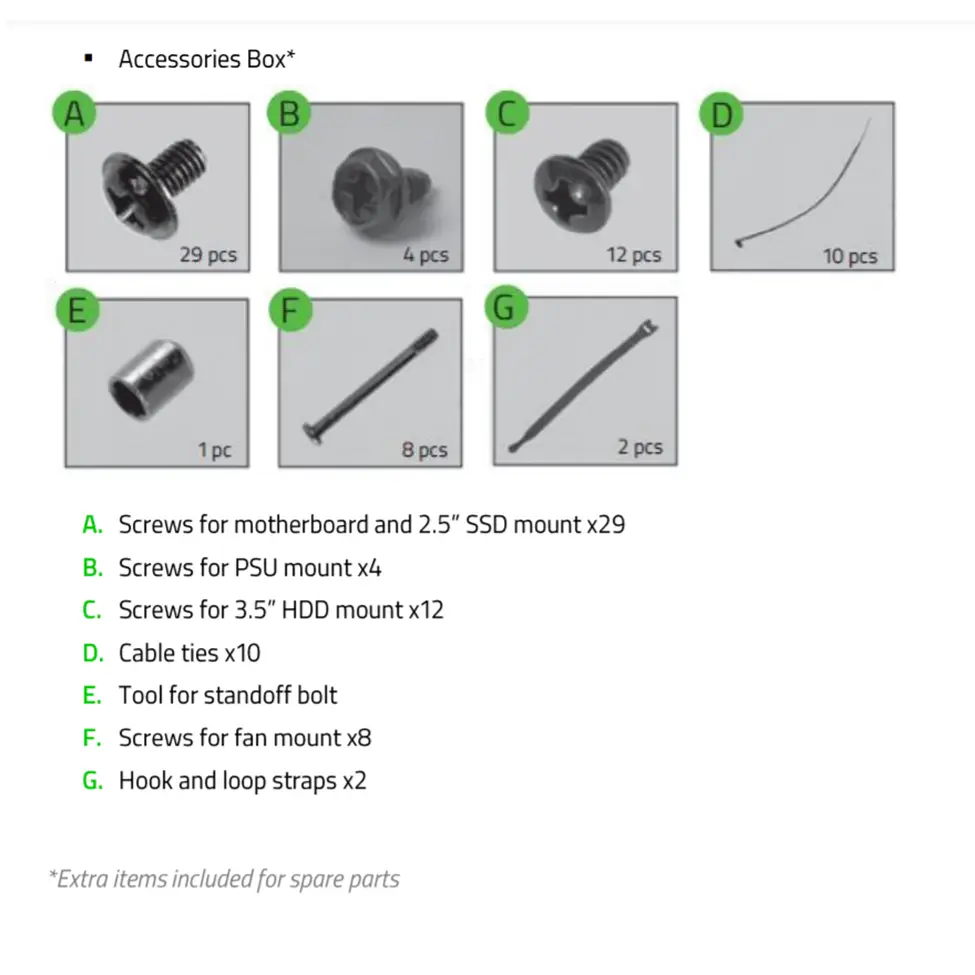 ▪ Accessories Box*

A
29 pcs

B
4 pcs

C
12 pcs

D
10 pcs

E
1 pc

F
8 pcs

G
2 pcs

A. Screws for motherboard and 2.5" SSD mount x29
B. Screws for PSU mount x4
C. Screws for 3.5" HDD mount x12
D. Cable ties x10
E. Tool for standoff bolt
F. Screws for fan mount x8
G. Hook and loop straps x2

*Extra items included for spare parts