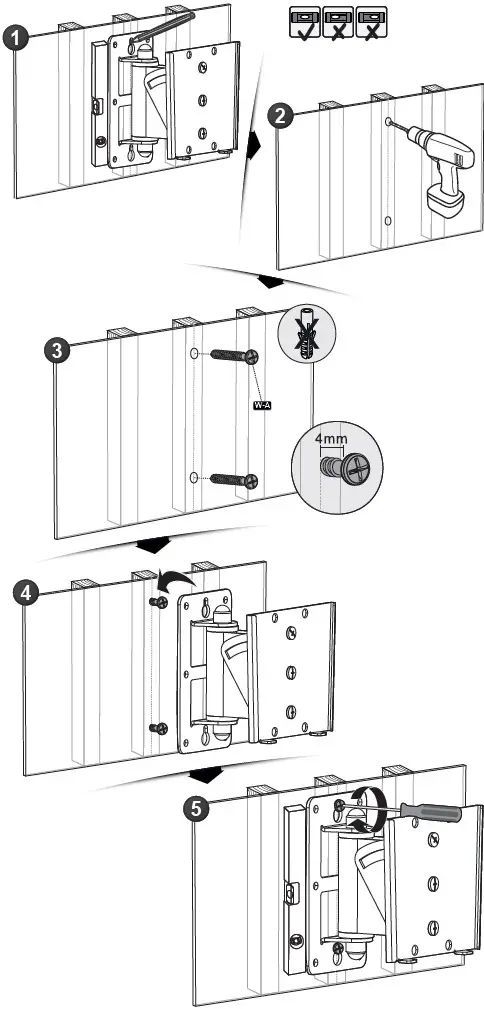 1

2

3

W-A

4mm

4

5