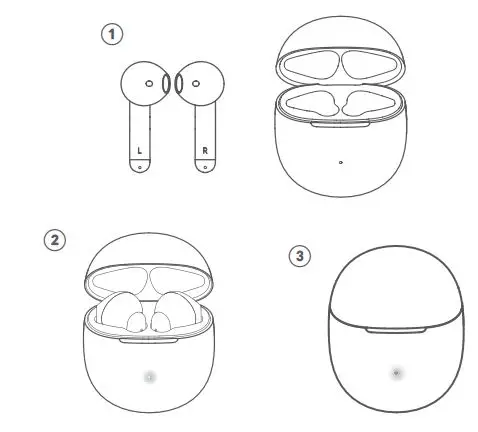 1

L

R

2

3