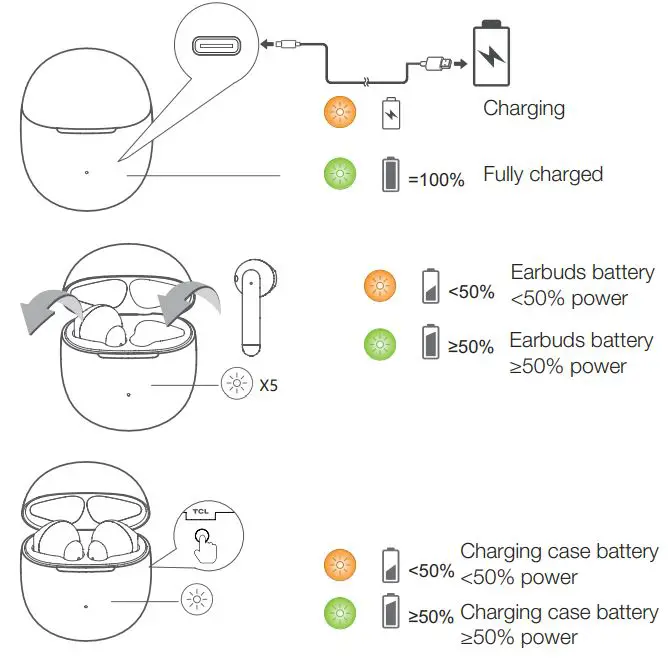 Charging

=100% Fully charged

X5

<50% Earbuds battery <50% power

≥50% Earbuds battery ≥50% power

TCL

<50% Charging case battery <50% power

≥50% Charging case battery ≥50% power