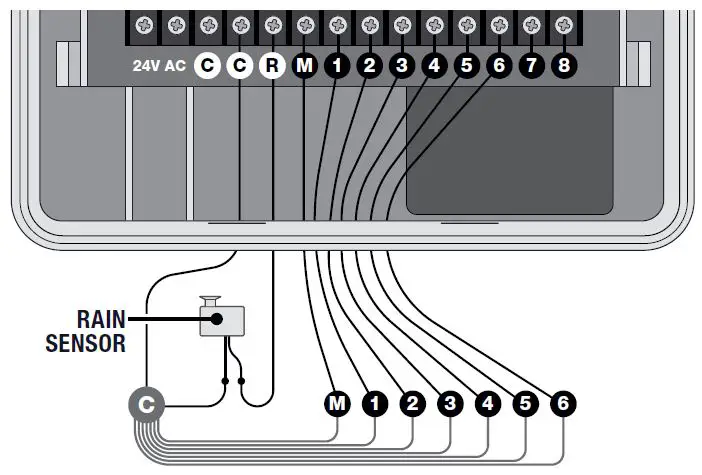 24V AC C C R M 1 2 3 4 5 6 7 8

RAIN SENSOR

C

M 1 2 3 4 5 6