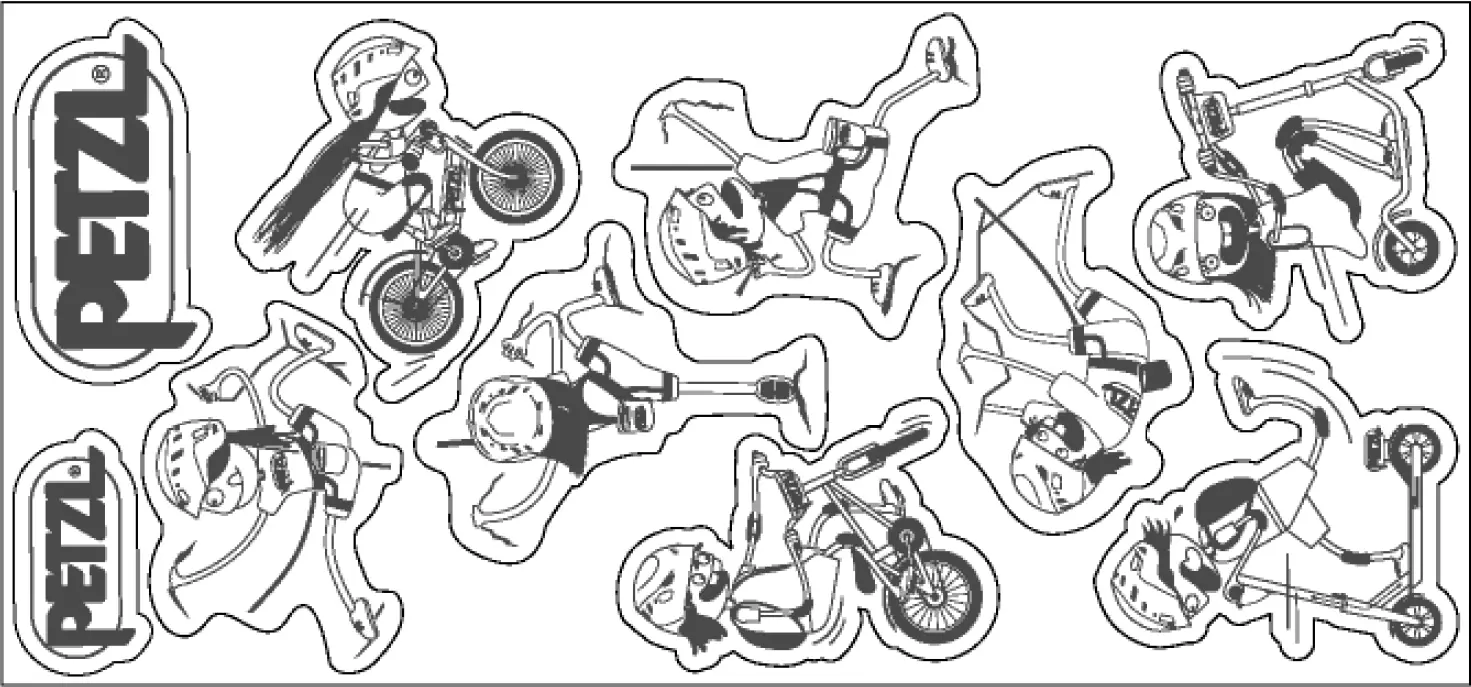 PETZL®

PETZL®