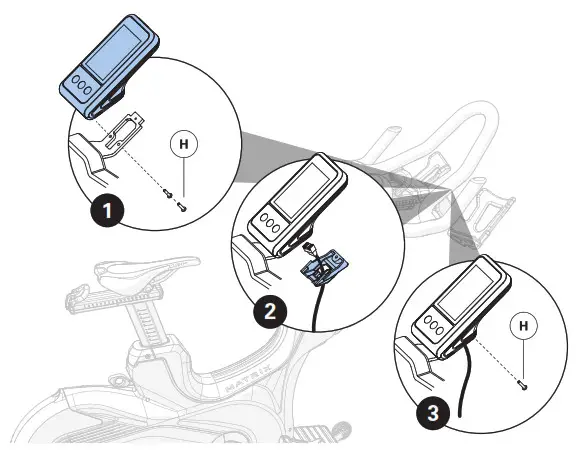 H
1
2
MATRIX
H
3