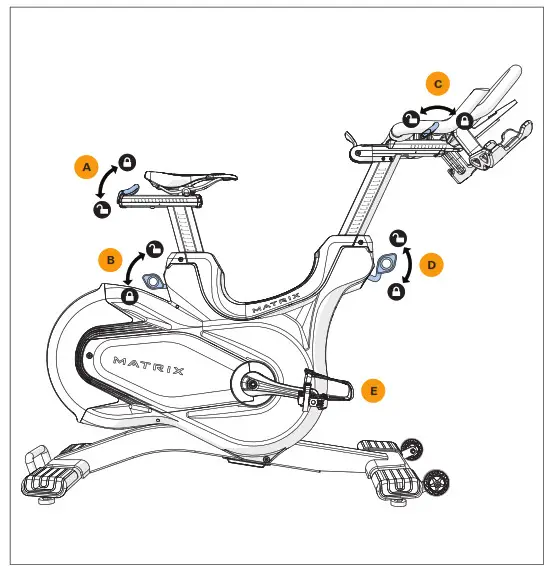 C
A
B
D
MATRIX
MATRIX
E