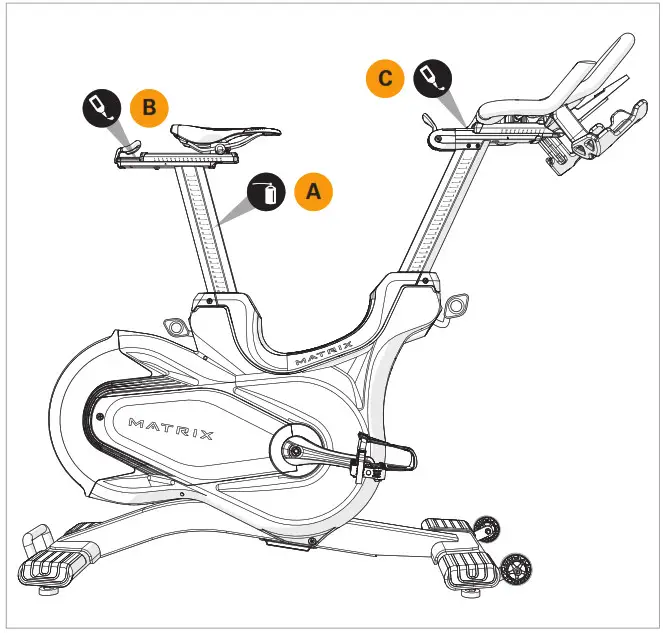 C
B
A
MATRIX
MATRIX