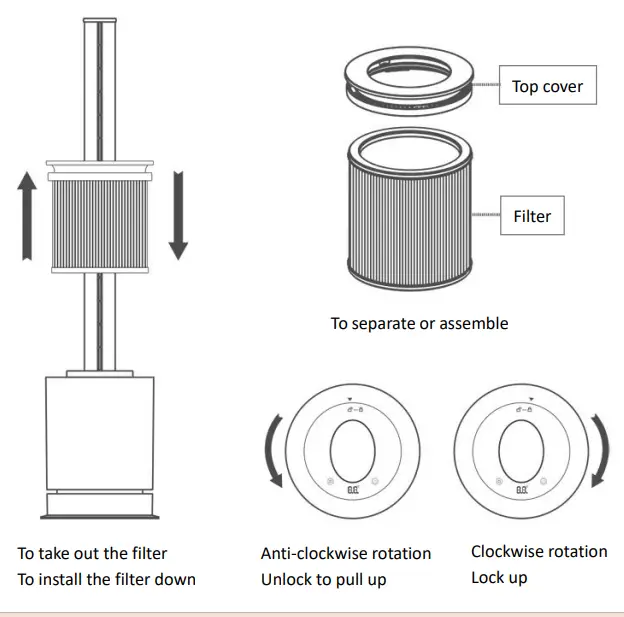 Top cover

Filter

To separate or assemble

To take out the filter
To install the filter down

Anti-clockwise rotation
Unlock to pull up

Clockwise rotation
Lock up