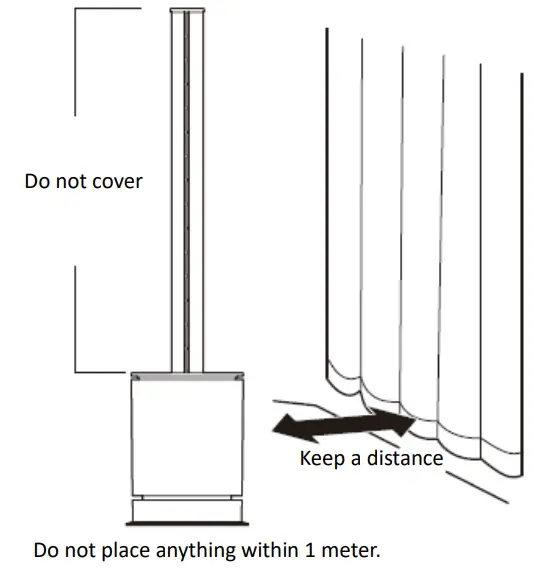 Do not cover

Keep a distance

Do not place anything within 1 meter.