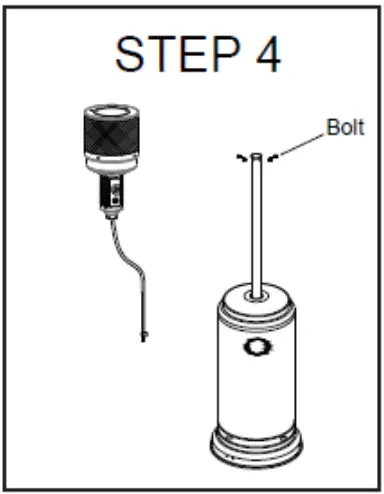 STEP 4

Bolt