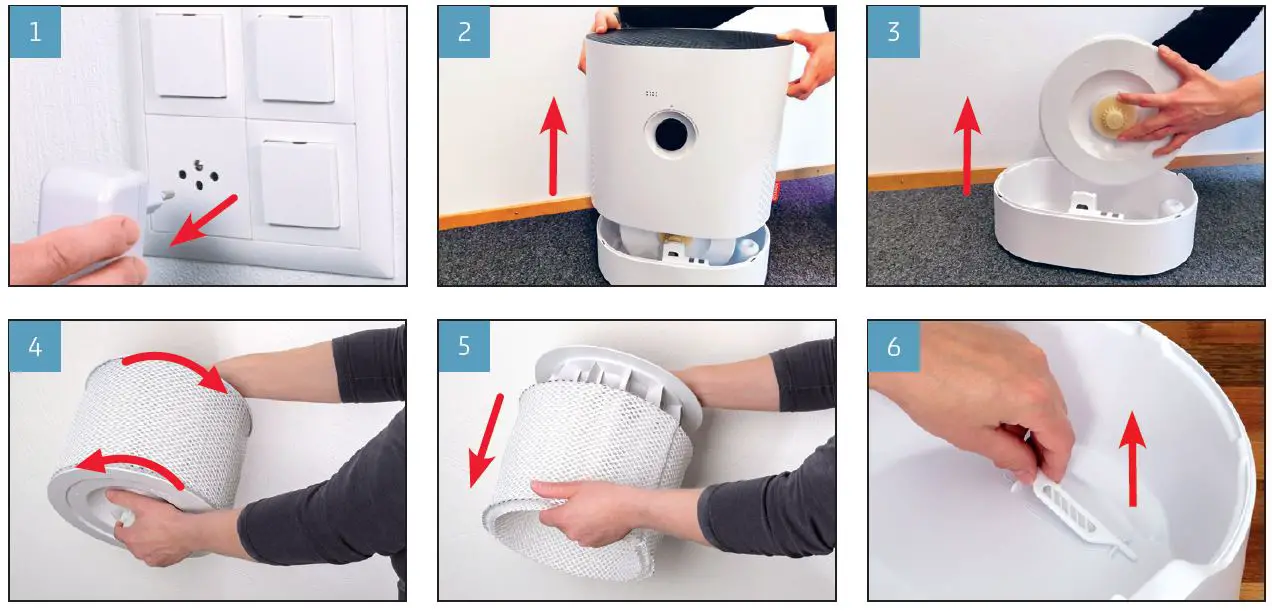 1

2

3

4

5

6