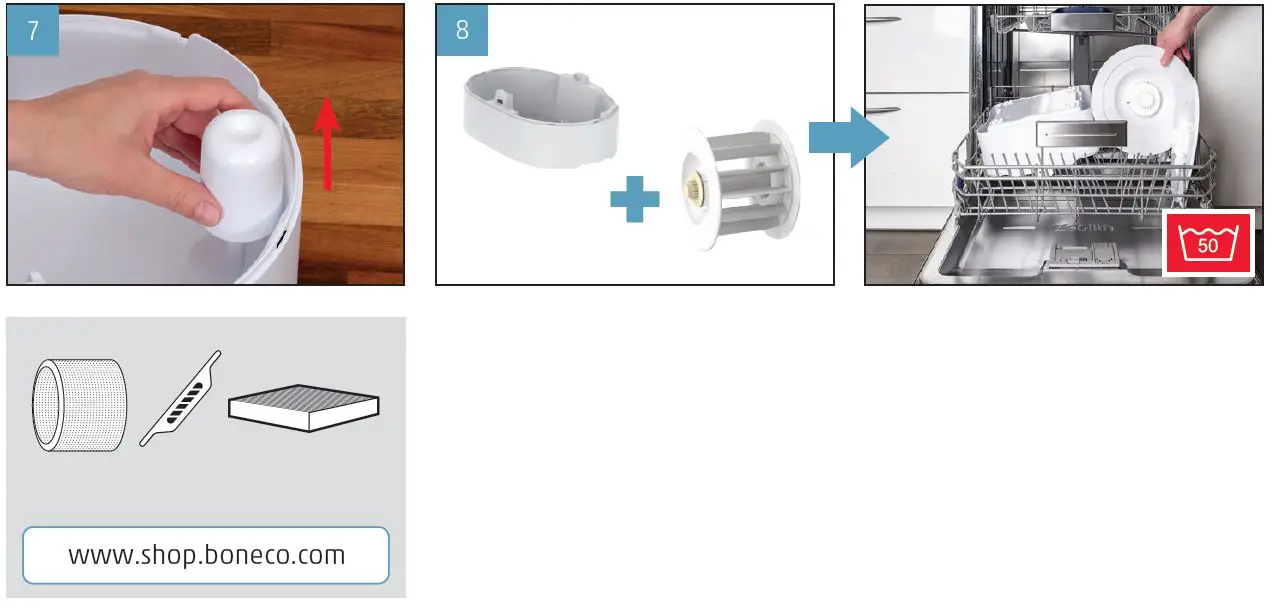 7

8

50

www.shop.boneco.com