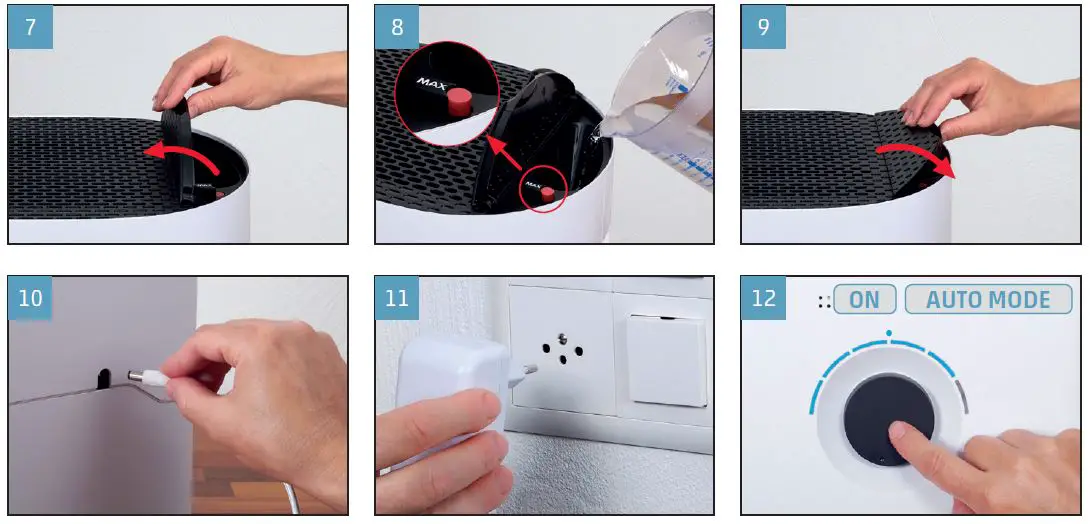 7

8

MAX

MAX

9

10

11

12

:: ON AUTO MODE