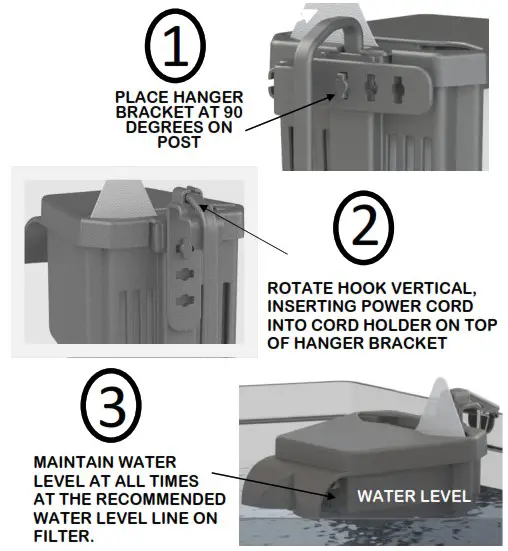 1

PLACE HANGER BRACKET AT 90 DEGREES ON POST

2

ROTATE HOOK VERTICAL, INSERTING POWER CORD INTO CORD HOLDER ON TOP OF HANGER BRACKET

3

MAINTAIN WATER LEVEL AT ALL TIMES AT THE RECOMMENDED WATER LEVEL LINE ON FILTER.

WATER LEVEL