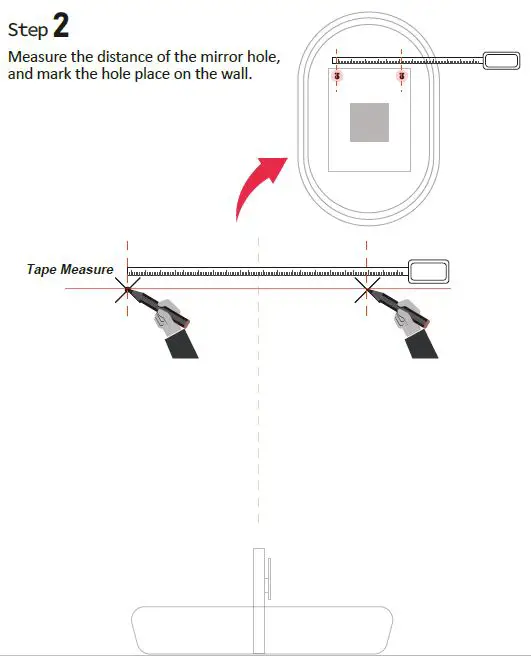 Step 2

Measure the distance of the mirror hole, and mark the hole place on the wall.

Tape Measure